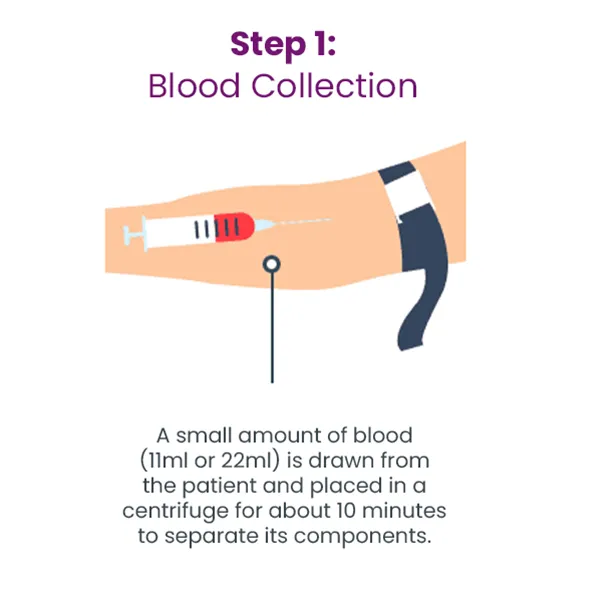 Step 1:
Blood Collection

A small amount of blood (11ml or 22ml) is drawn from the patient and placed in a centrifuge for about 10 minutes to separate its components.