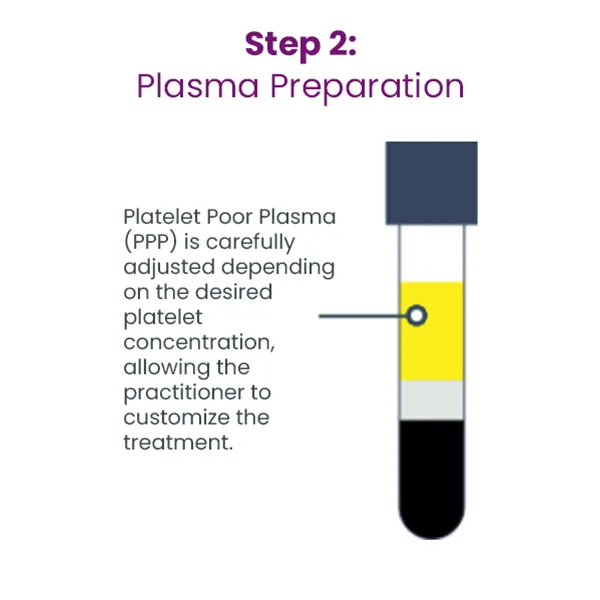 Step 2:
Plasma Preparation

Platelet Poor Plasma (PPP) is carefully adjusted depending on the desired platelet concentration, allowing the practitioner to customize the treatment.